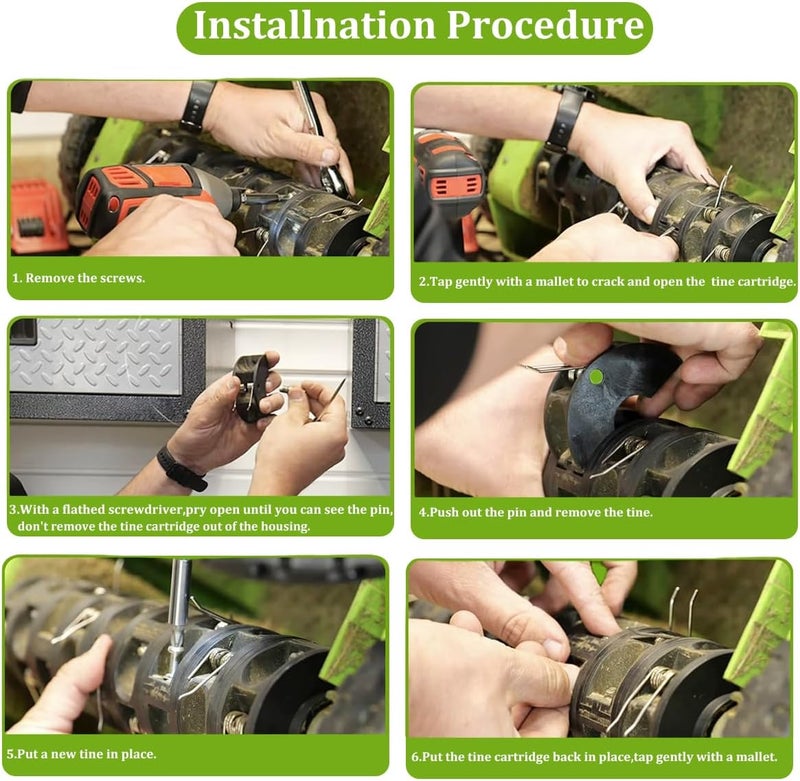 Installnation Procedure

1. Remove the screws.

2.Tap gently with a mallet to crack and open the tine cartridge.

3.With a flathed screwdriver,pry open until you can see the pin, don't remove the tine cartridge out of the housing.

4.Push out the pin and remove the tine.

5.Put a new tine in place.

6.Put the tine cartridge back in place,tap gently with a mallet.